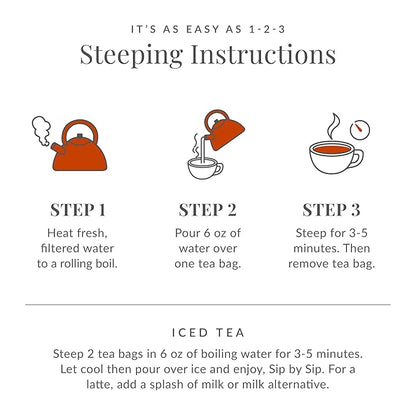 IT'S AS EASY AS 1-2-3

Steeping Instructions

STEP 1

Heat fresh, filtered water to a rolling boil.

STEP 2

Pour 6 oz of water over one tea bag.

STEP 3

Steep for 3-5 minutes. Then remove tea bag.

ICED TEA

Steep 2 tea bags in 6 oz of boiling water for 3-5 minutes. Let cool then pour over ice and enjoy, Sip by Sip. For a latte, add a splash of milk or milk alternative.