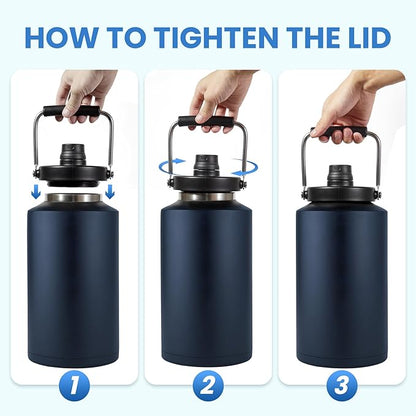 HOW TO TIGHTEN THE LID

1

2

3