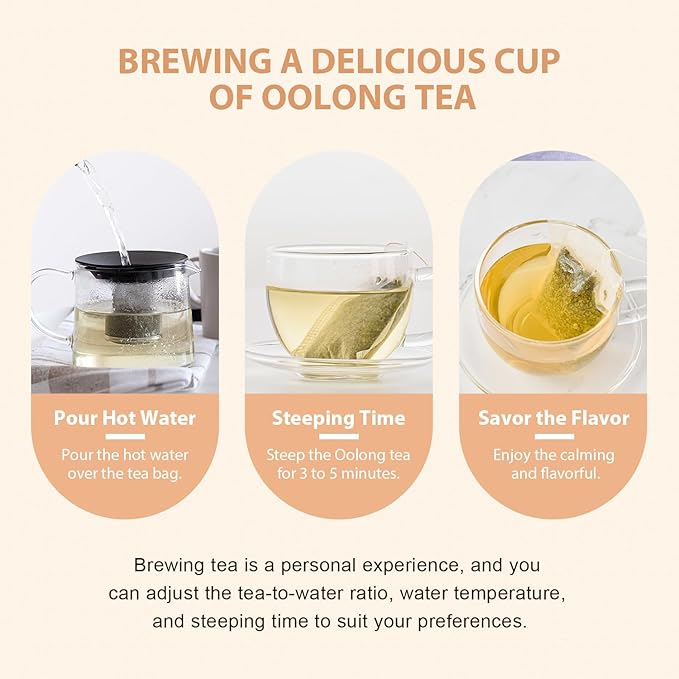 BREWING A DELICIOUS CUP OF OOLONG TEA

Pour Hot Water

Pour the hot water over the tea bag.

Steeping Time

Steep the Oolong tea for 3 to 5 minutes.

Savor the Flavor

Enjoy the calming and flavorful.

Brewing tea is a personal experience, and you can adjust the tea-to-water ratio, water temperature, and steeping time to suit your preferences.