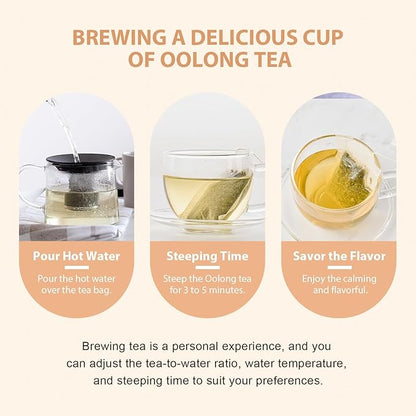 BREWING A DELICIOUS CUP OF OOLONG TEA

Pour Hot Water

Pour the hot water over the tea bag.

Steeping Time

Steep the Oolong tea for 3 to 5 minutes.

Savor the Flavor

Enjoy the calming and flavorful.

Brewing tea is a personal experience, and you can adjust the tea-to-water ratio, water temperature, and steeping time to suit your preferences.