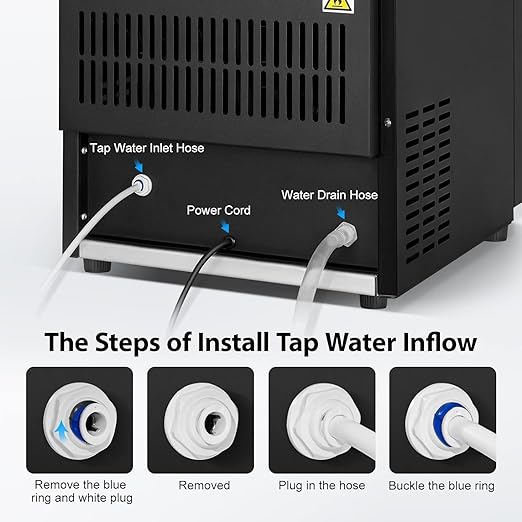 Tap Water Inlet Hose

Power Cord

Water Drain Hose

The Steps of Install Tap Water Inflow

Remove the blue ring and white plug

Removed

Plug in the hose

Buckle the blue ring