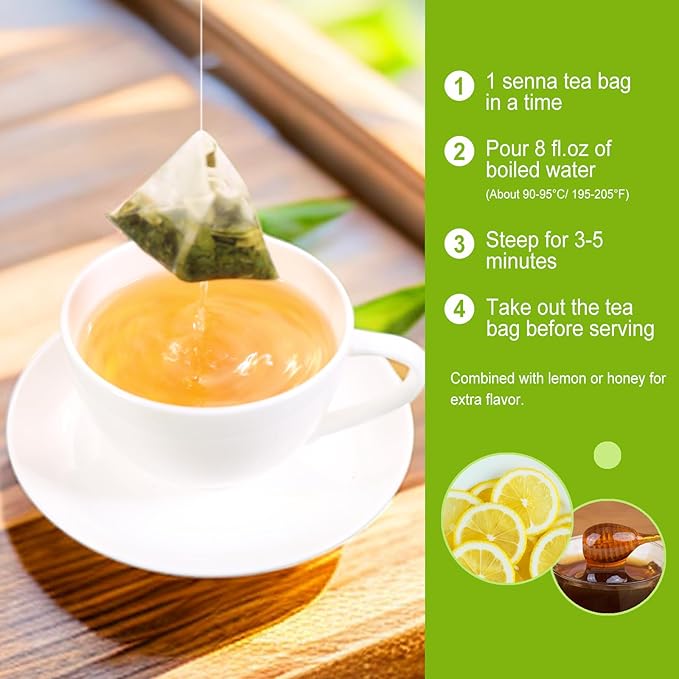 1 1 senna tea bag in a time

2 Pour 8 fl.oz of boiled water
(About 90-95°C/ 195-205°F)

3 Steep for 3-5 minutes

4 Take out the tea bag before serving

Combined with lemon or honey for extra flavor.