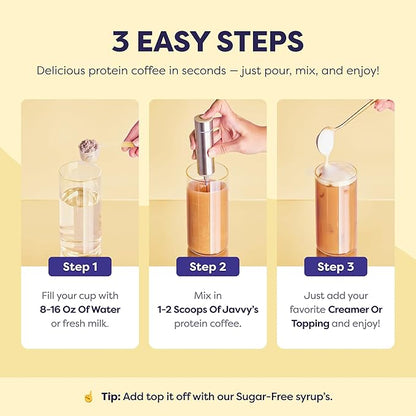 3 EASY STEPS

Delicious protein coffee in seconds — just pour, mix, and enjoy!

Step 1

Fill your cup with 8-16 Oz Of Water or fresh milk.

Step 2

Mix in 1-2 Scoops Of Javvy's protein coffee.

Step 3

Just add your favorite Creamer Or Topping and enjoy!

☝ Tip: Add top it off with our Sugar-Free syrup's.