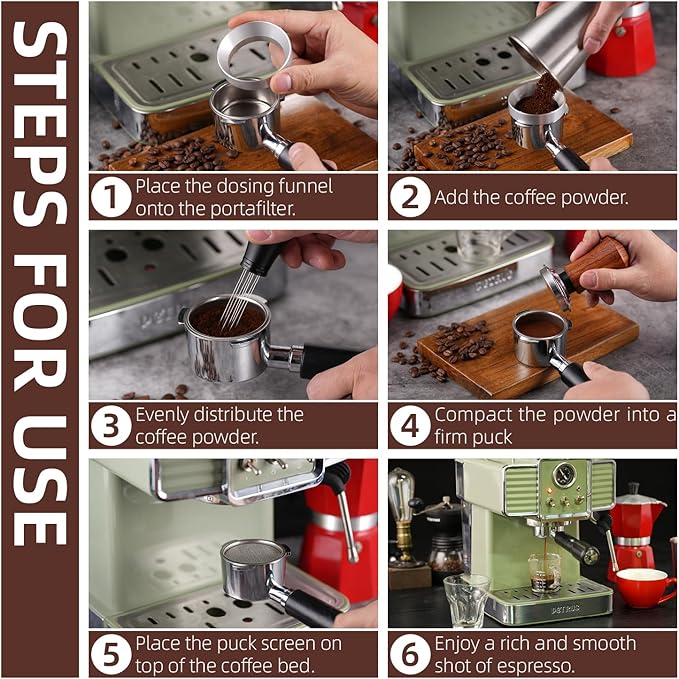 STEPS FOR USE

1 Place the dosing funnel onto the portafilter.

2 Add the coffee powder.

3 Evenly distribute the coffee powder.

4 Compact the powder into a firm puck

5 Place the puck screen on top of the coffee bed.

6 Enjoy a rich and smooth shot of espresso.

PETRUS