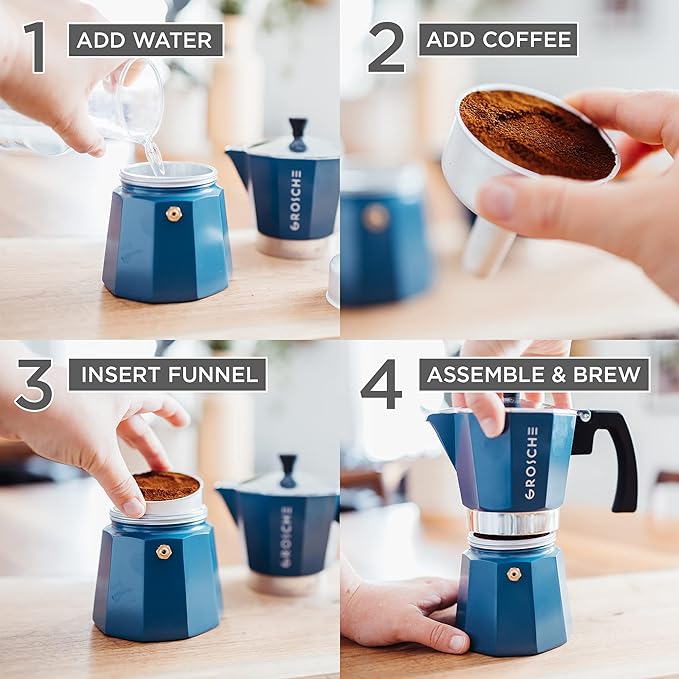 1 ADD WATER

GROSCHE

2 ADD COFFEE

3 INSERT FUNNEL

GROSCHE

4 ASSEMBLE & BREW

GROSCHE