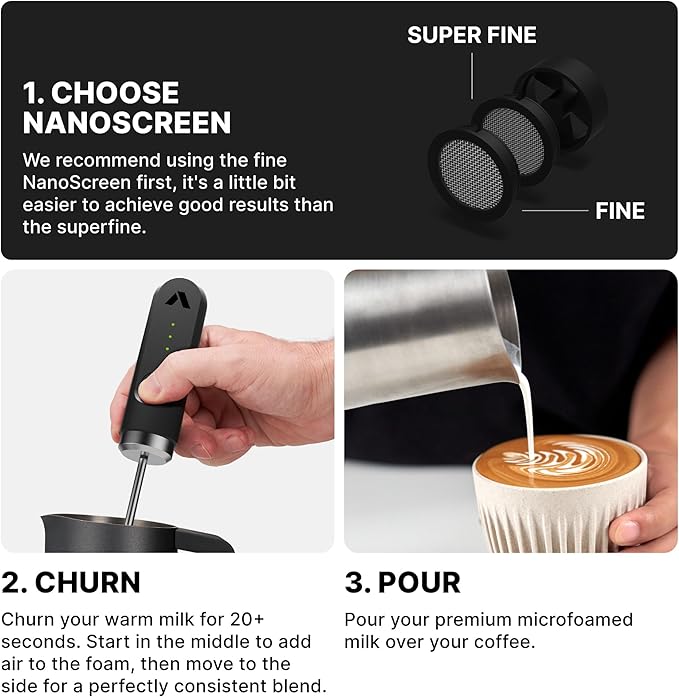 1. CHOOSE NANOSCREEN

We recommend using the fine NanoScreen first, it's a little bit easier to achieve good results than the superfine.

SUPER FINE

FINE

2. CHURN

Churn your warm milk for 20+ seconds. Start in the middle to add air to the foam, then move to the side for a perfectly consistent blend.

3. POUR

Pour your premium microfoamed milk over your coffee.