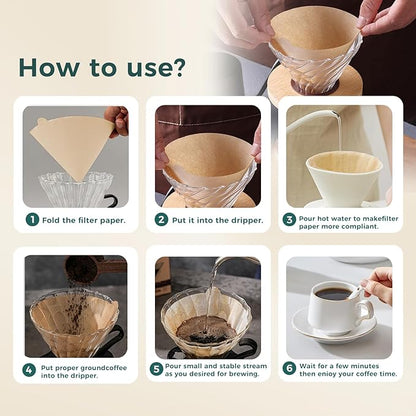 How to use?

1 Fold the filter paper.

2 Put it into the dripper.

3 Pour hot water to makefilter paper more compliant.

4 Put proper groundcoffee into the dripper.

5 Pour small and stable stream as you desired for brewing.

6 Wait for a few minutes then enjoy your coffee time.