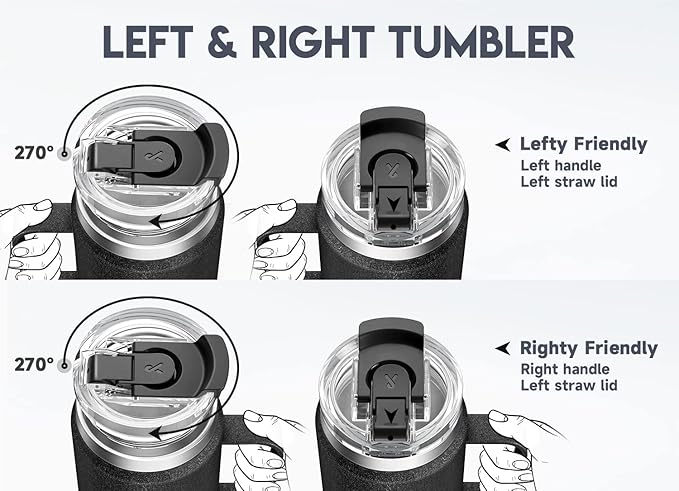 LEFT & RIGHT TUMBLER

270°

Lefty Friendly
Left handle
Left straw lid

270°

Righty Friendly
Right handle
Left straw lid