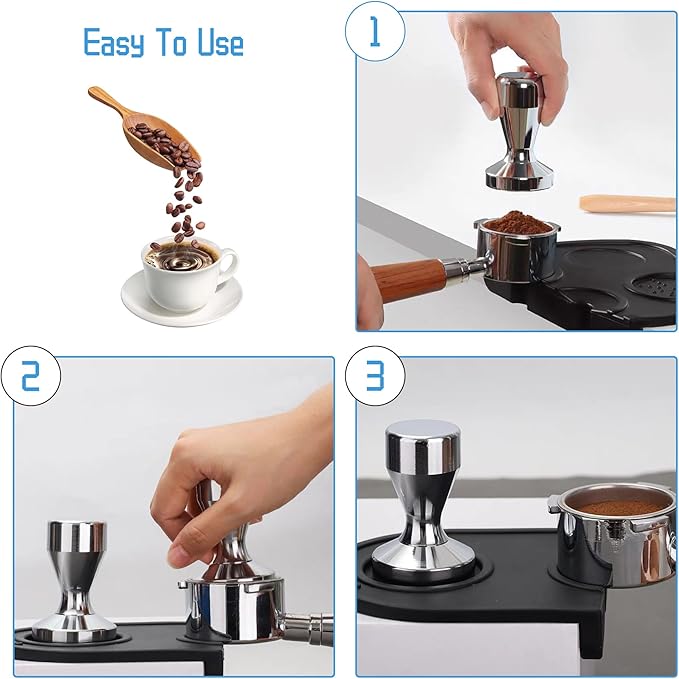 Easy To Use

1

2

3