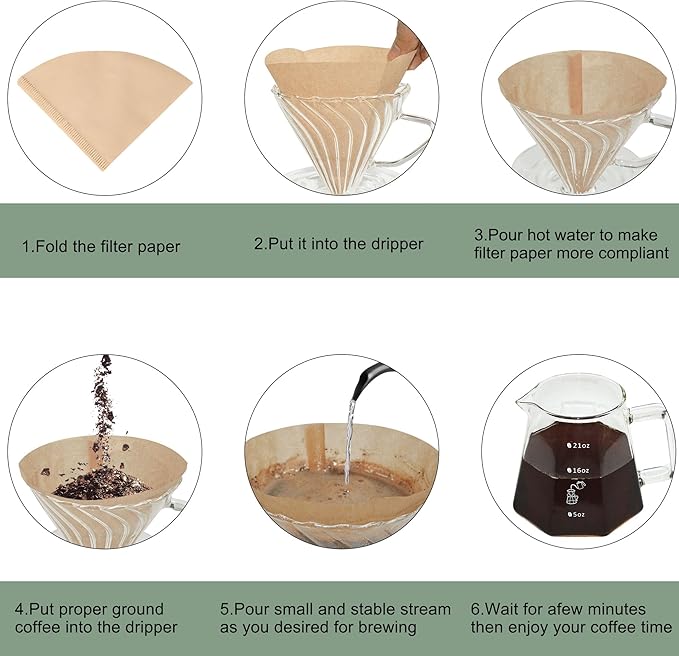 1.Fold the filter paper

2.Put it into the dripper

3.Pour hot water to make filter paper more compliant

21oz
16oz
5oz

4.Put proper ground coffee into the dripper

5.Pour small and stable stream as you desired for brewing

6.Wait for afew minutes then enjoy your coffee time