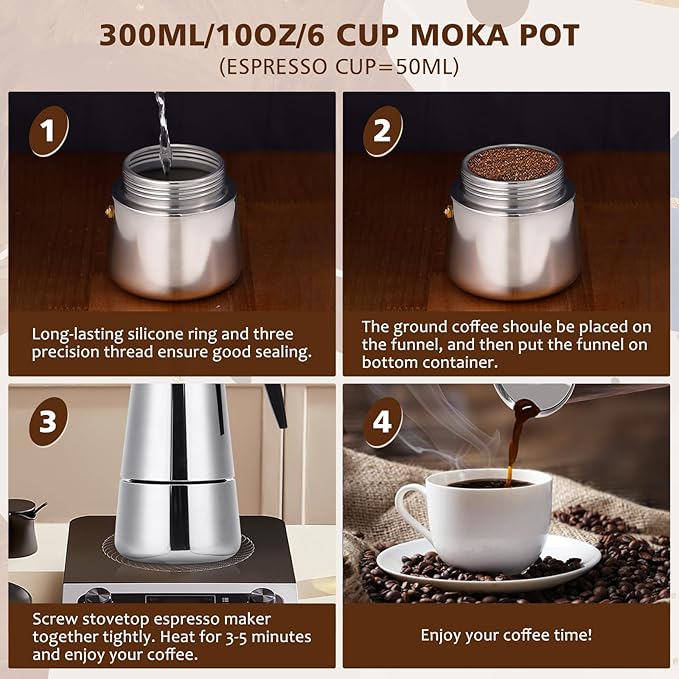 300ML/10OZ/6 CUP MOKA POT
(ESPRESSO CUP=50ML)

1

Long-lasting silicone ring and three precision thread ensure good sealing.

2

The ground coffee shoule be placed on the funnel, and then put the funnel on bottom container.

3

Screw stovetop espresso maker together tightly. Heat for 3-5 minutes and enjoy your coffee.

4

Enjoy your coffee time!