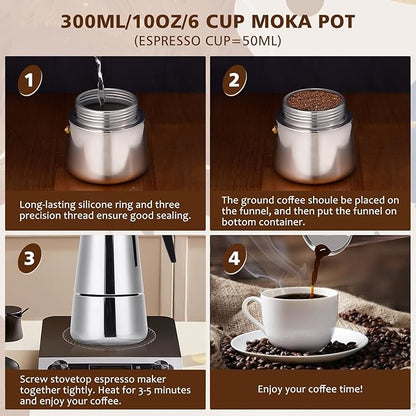 300ML/10OZ/6 CUP MOKA POT
(ESPRESSO CUP=50ML)

1

Long-lasting silicone ring and three precision thread ensure good sealing.

2

The ground coffee shoule be placed on the funnel, and then put the funnel on bottom container.

3

Screw stovetop espresso maker together tightly. Heat for 3-5 minutes and enjoy your coffee.

4

Enjoy your coffee time!