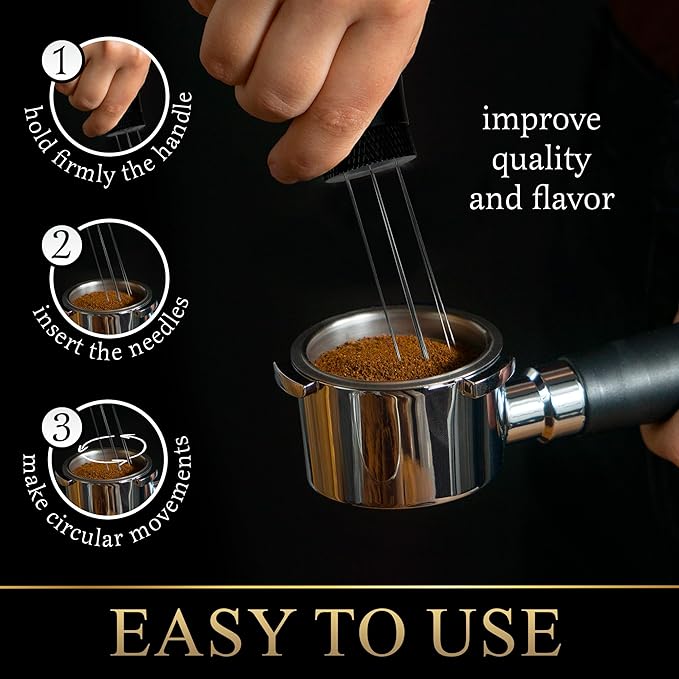 1
hold firmly the handle

2
insert the needles

3
make circular movements

improve quality and flavor

EASY TO USE