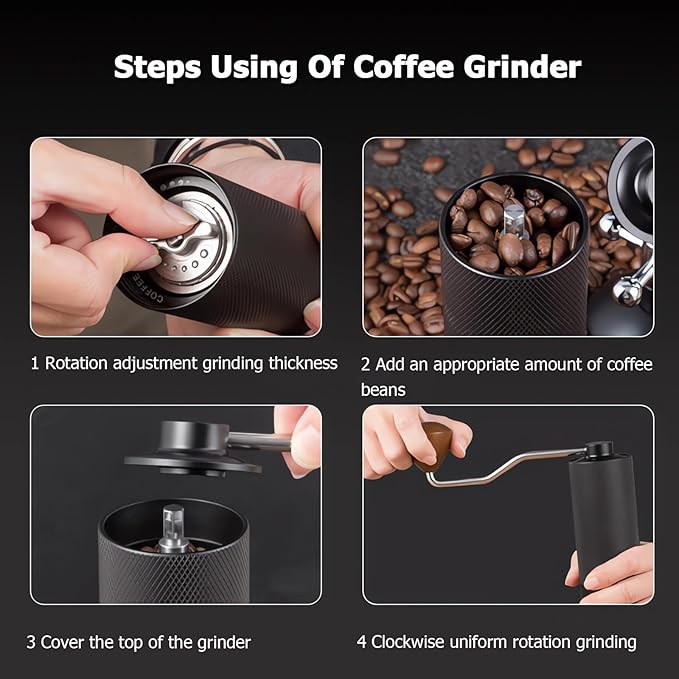 Steps Using Of Coffee Grinder

COFFEE

1 Rotation adjustment grinding thickness

2 Add an appropriate amount of coffee beans

3 Cover the top of the grinder

4 Clockwise uniform rotation grinding