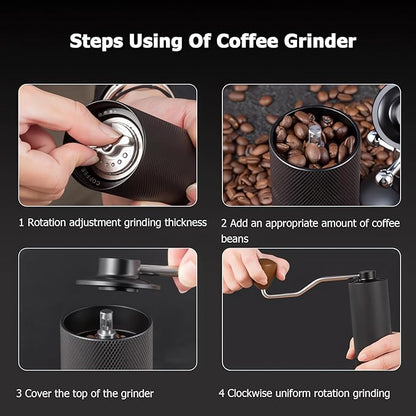 Steps Using Of Coffee Grinder

COFFEE

1 Rotation adjustment grinding thickness

2 Add an appropriate amount of coffee beans

3 Cover the top of the grinder

4 Clockwise uniform rotation grinding