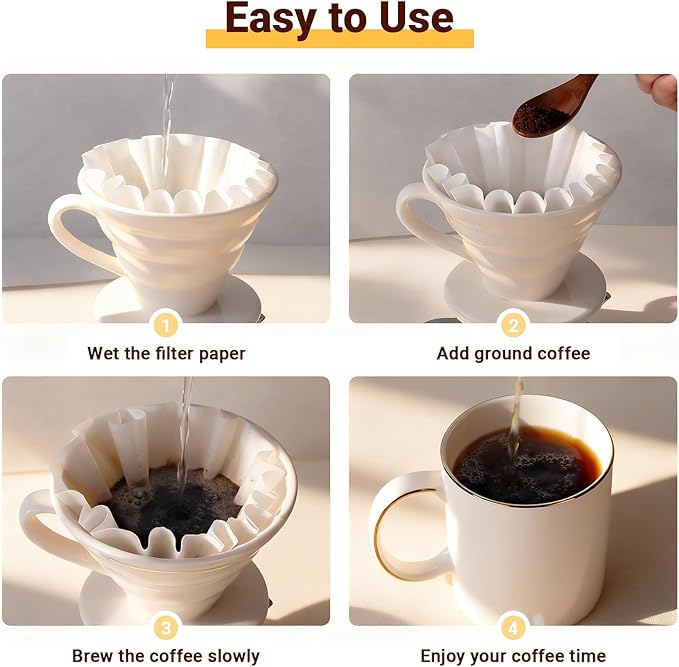 Easy to Use

1
Wet the filter paper

2
Add ground coffee

3
Brew the coffee slowly

4
Enjoy your coffee time