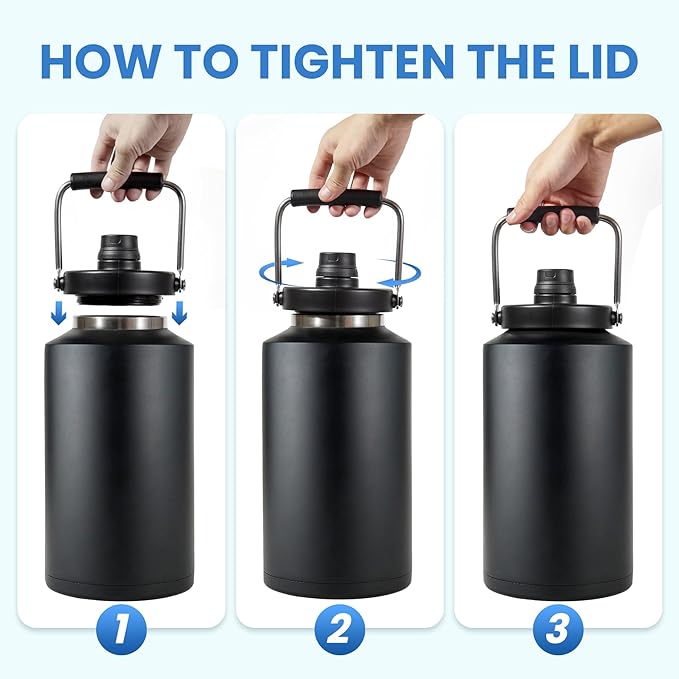 HOW TO TIGHTEN THE LID

1

2

3