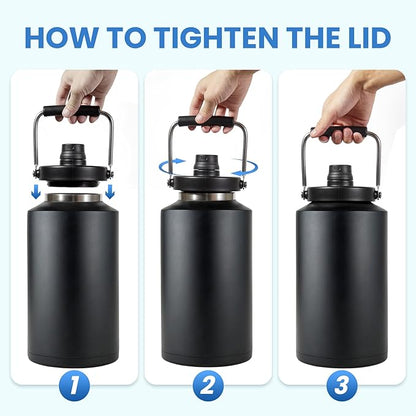 HOW TO TIGHTEN THE LID

1

2

3