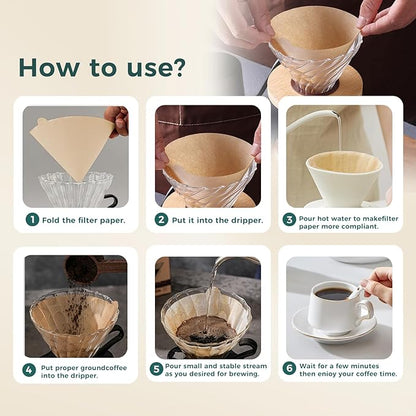 How to use?

1 Fold the filter paper.

2 Put it into the dripper.

3 Pour hot water to makefilter paper more compliant.

4 Put proper groundcoffee into the dripper.

5 Pour small and stable stream as you desired for brewing.

6 Wait for a few minutes then enjoy your coffee time.