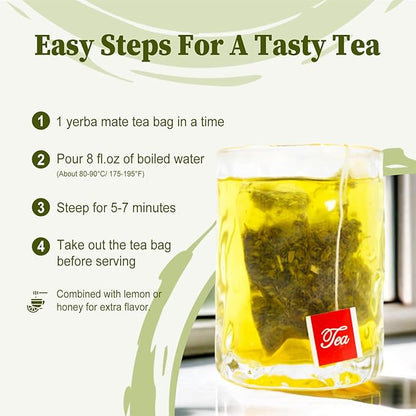 Easy Steps For A Tasty Tea

1 1 yerba mate tea bag in a time

2 Pour 8 fl.oz of boiled water
(About 80-90°C/ 175-195°F)

3 Steep for 5-7 minutes

4 Take out the tea bag before serving

Combined with lemon or honey for extra flavor.

Tea