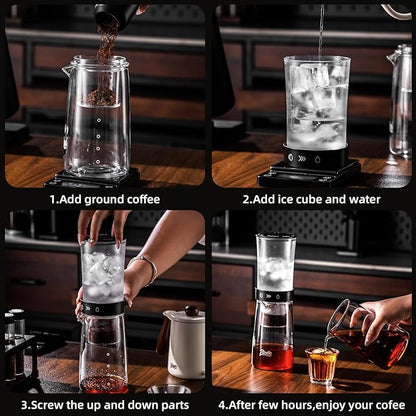 1.Add ground coffee

2.Add ice cube and water

3.Screw the up and down parts

4.After few hours,enjoy your cofee