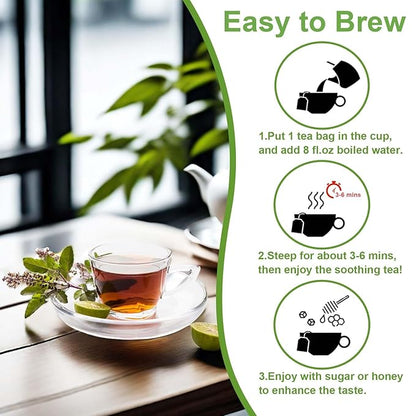 Easy to Brew

1.Put 1 tea bag in the cup, and add 8 fl.oz boiled water.

3-6 mins

2.Steep for about 3-6 mins, then enjoy the soothing tea!

3.Enjoy with sugar or honey to enhance the taste.