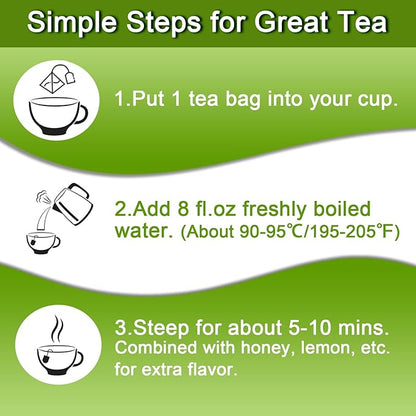 Simple Steps for Great Tea

1.Put 1 tea bag into your cup.

2.Add 8 fl.oz freshly boiled water. (About 90-95℃/195-205℉)

3.Steep for about 5-10 mins. Combined with honey, lemon, etc. for extra flavor.