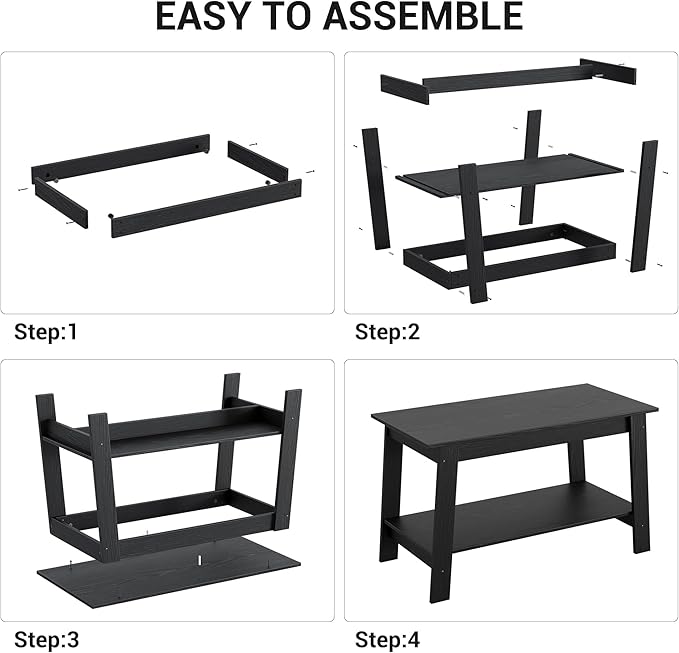 EASY TO ASSEMBLE

Step:1

Step:2

Step:3

Step:4