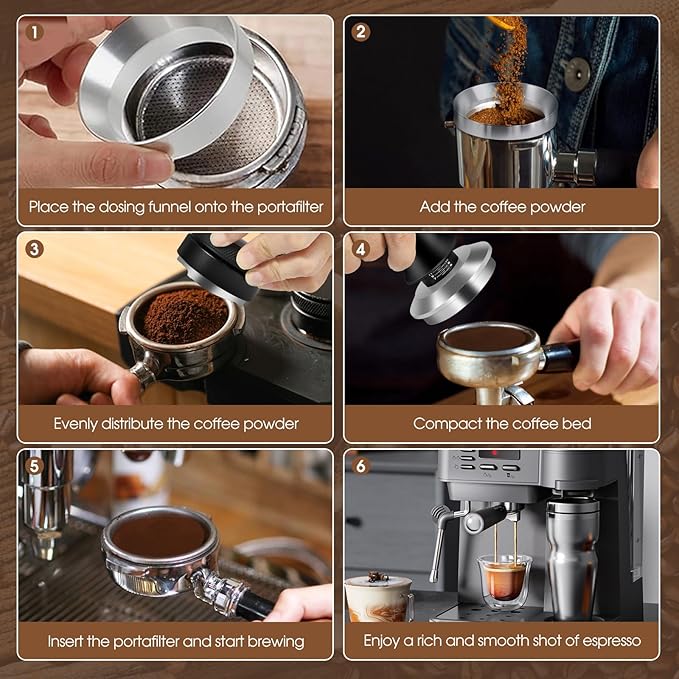 1
Place the dosing funnel onto the portafilter

2
Add the coffee powder

3
Evenly distribute the coffee powder

4
Compact the coffee bed

5
Insert the portafilter and start brewing

6
Enjoy a rich and smooth shot of espresso