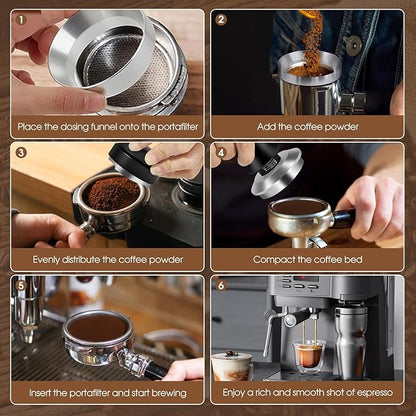 1
Place the dosing funnel onto the portafilter

2
Add the coffee powder

3
Evenly distribute the coffee powder

4
Compact the coffee bed

5
Insert the portafilter and start brewing

6
Enjoy a rich and smooth shot of espresso