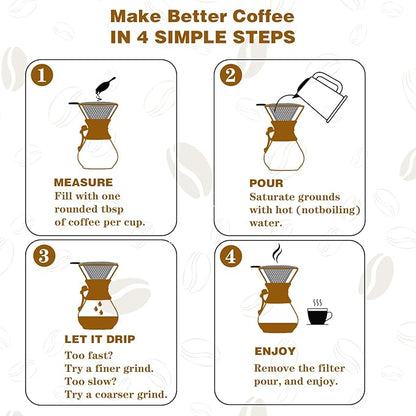 Make Better Coffee
IN 4 SIMPLE STEPS

1

MEASURE
Fill with one rounded tbsp of coffee per cup.

2

POUR
Saturate grounds with hot (notboiling) water.

3

LET IT DRIP
Too fast?
Try a finer grind.
Too slow?
Try a coarser grind.

4

ENJOY
Remove the filter pour, and enjoy.