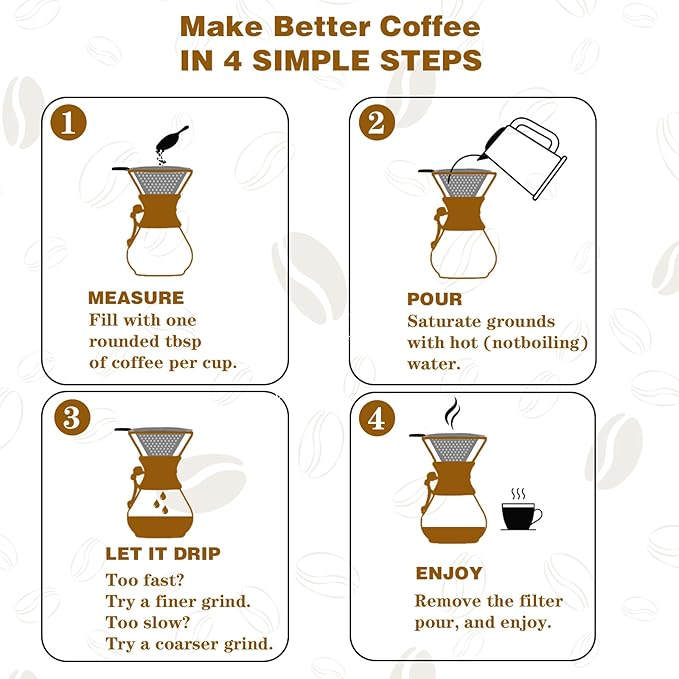 Make Better Coffee
IN 4 SIMPLE STEPS

1

MEASURE
Fill with one rounded tbsp of coffee per cup.

2

POUR
Saturate grounds with hot (notboiling) water.

3

LET IT DRIP
Too fast?
Try a finer grind.
Too slow?
Try a coarser grind.

4

ENJOY
Remove the filter pour, and enjoy.