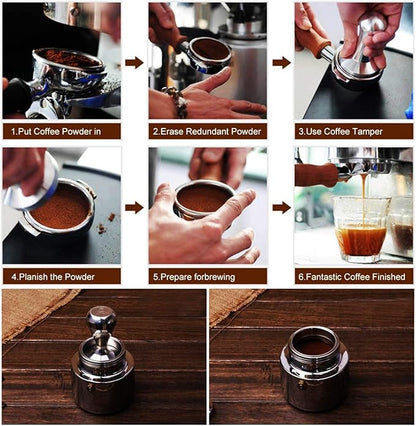 1.Put Coffee Powder in

2.Erase Redundant Powder

3.Use Coffee Tamper

4.Planish the Powder

5.Prepare forbrewing

6.Fantastic Coffee Finished