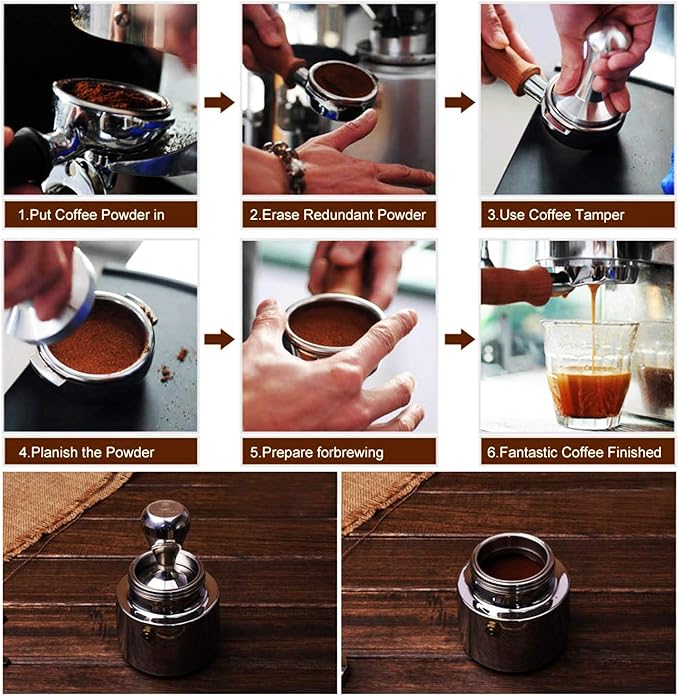 1.Put Coffee Powder in

2.Erase Redundant Powder

3.Use Coffee Tamper

4.Planish the Powder

5.Prepare forbrewing

6.Fantastic Coffee Finished