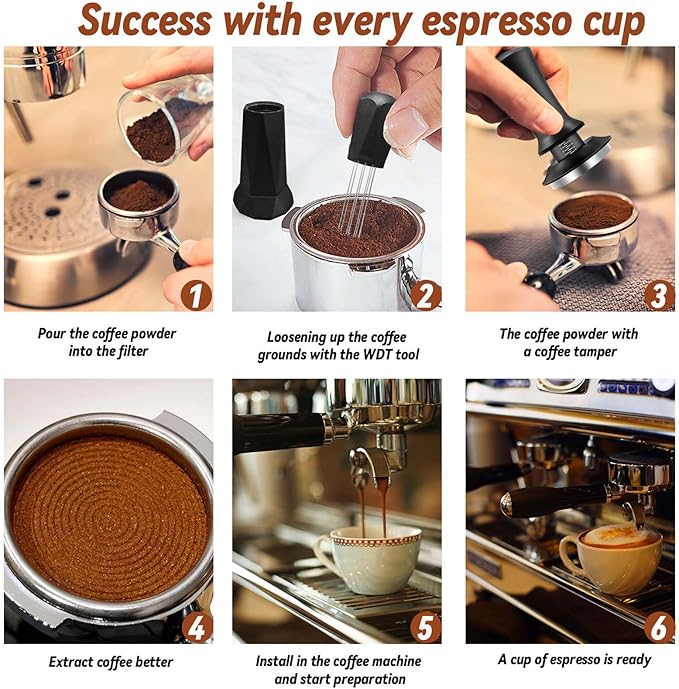 Success with every espresso cup

1

Pour the coffee powder into the filter

2

Loosening up the coffee grounds with the WDT tool

3

The coffee powder with a coffee tamper

4

Extract coffee better

5

Install in the coffee machine and start preparation

6

A cup of espresso is ready