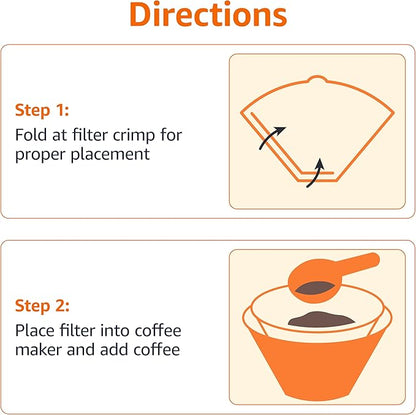 Directions

Step 1:
Fold at filter crimp for proper placement

Step 2:
Place filter into coffee maker and add coffee