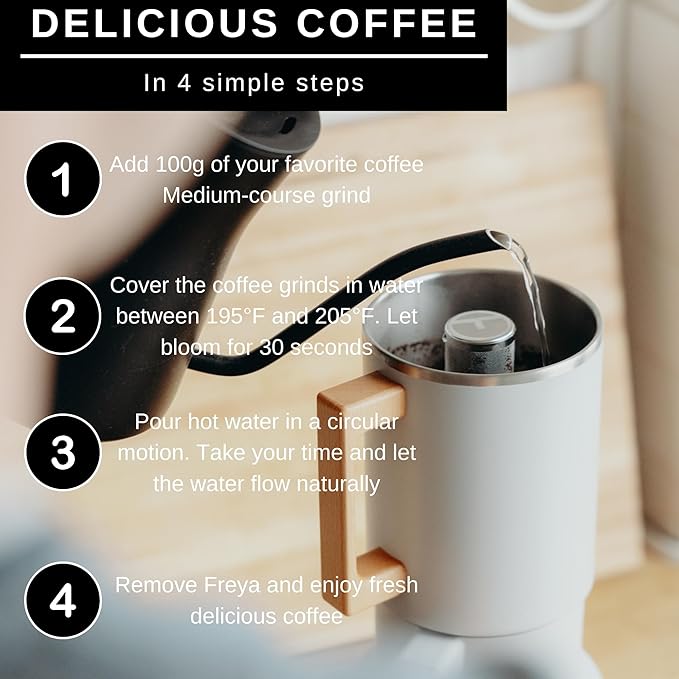 DELICIOUS COFFEE

In 4 simple steps

1 Add 100g of your favorite coffee Medium-course grind

2 Cover the coffee grinds in water between 195°F and 205°F. Let bloom for 30 seconds

3 Pour hot water in a circular motion. Take your time and let the water flow naturally

4 Remove Freya and enjoy fresh delicious coffee