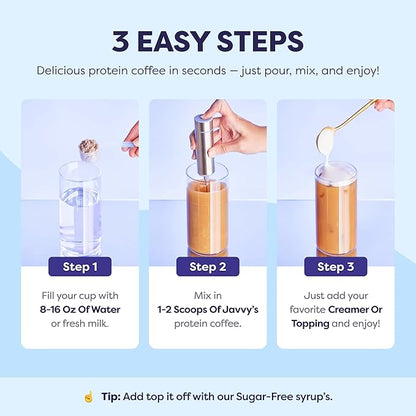 3 EASY STEPS

Delicious protein coffee in seconds — just pour, mix, and enjoy!

Step 1

Fill your cup with 8-16 Oz Of Water or fresh milk.

Step 2

Mix in 1-2 Scoops Of Javvy's protein coffee.

Step 3

Just add your favorite Creamer Or Topping and enjoy!

☝ Tip: Add top it off with our Sugar-Free syrup's.