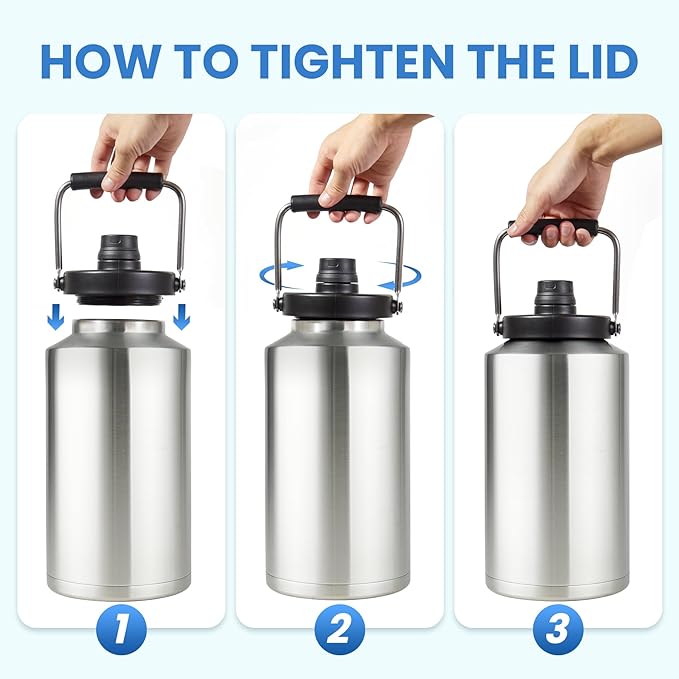 HOW TO TIGHTEN THE LID

1

2

3