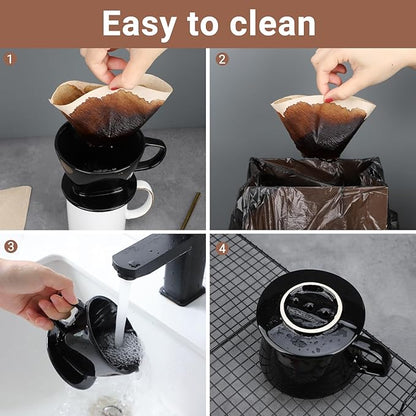 Easy to clean

1

2

3

4