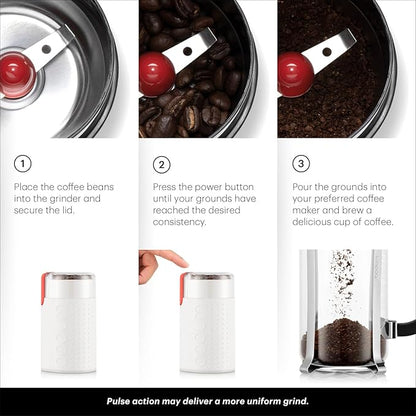 1
Place the coffee beans into the grinder and secure the lid.

2
Press the power button until your grounds have reached the desired consistency.

3
Pour the grounds into your preferred coffee maker and brew a delicious cup of coffee.

Pulse action may deliver a more uniform grind.