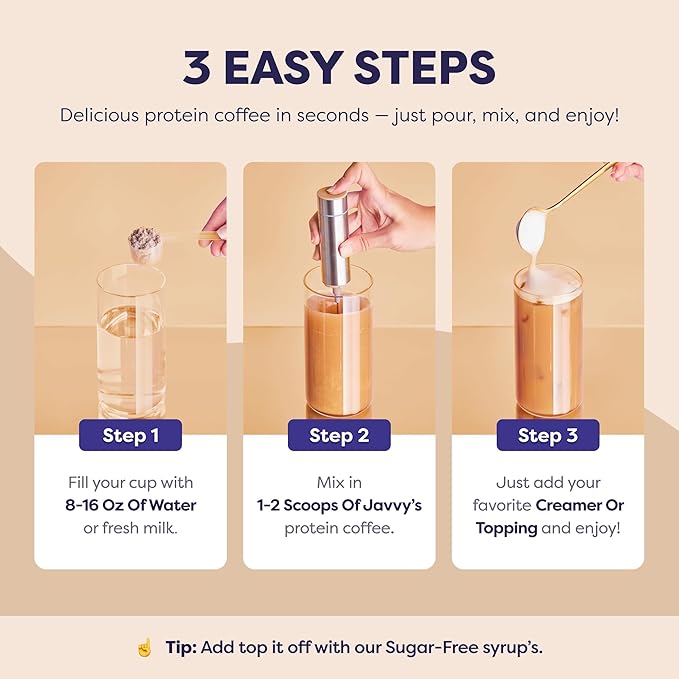 3 EASY STEPS

Delicious protein coffee in seconds — just pour, mix, and enjoy!

Step 1

Fill your cup with 8-16 Oz Of Water or fresh milk.

Step 2

Mix in 1-2 Scoops Of Javvy's protein coffee.

Step 3

Just add your favorite Creamer Or Topping and enjoy!

☝ Tip: Add top it off with our Sugar-Free syrup's.