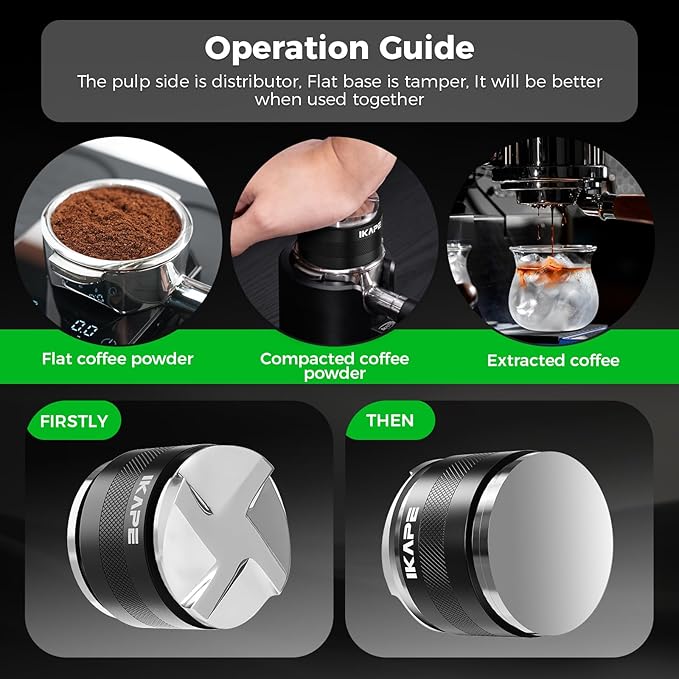 Operation Guide

The pulp side is distributor, Flat base is tamper, It will be better when used together

IKAPE

0.0

Flat coffee powder

Compacted coffee powder

Extracted coffee

FIRSTLY

IKAPE

THEN

IKAPE