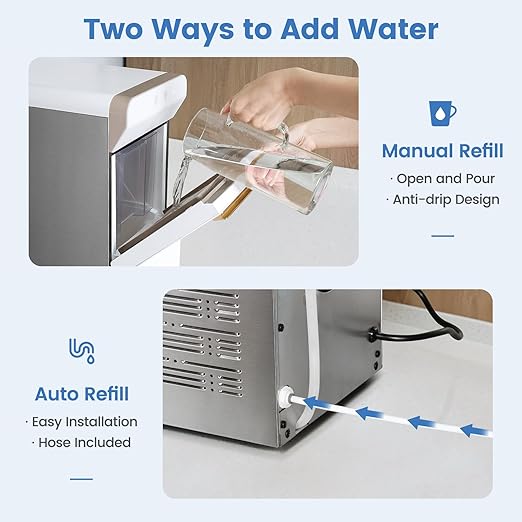 Two Ways to Add Water

Manual Refill
· Open and Pour
· Anti-drip Design

Auto Refill
· Easy Installation
· Hose Included