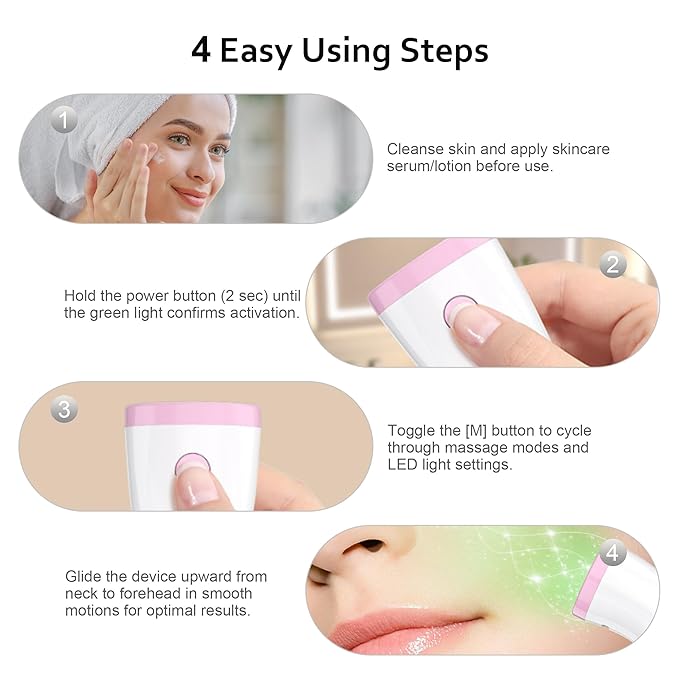 4 Easy Using Steps

1

Cleanse skin and apply skincare serum/lotion before use.

2

Hold the power button (2 sec) until the green light confirms activation.

3

Toggle the [M] button to cycle through massage modes and LED light settings.

4

Glide the device upward from neck to forehead in smooth motions for optimal results.