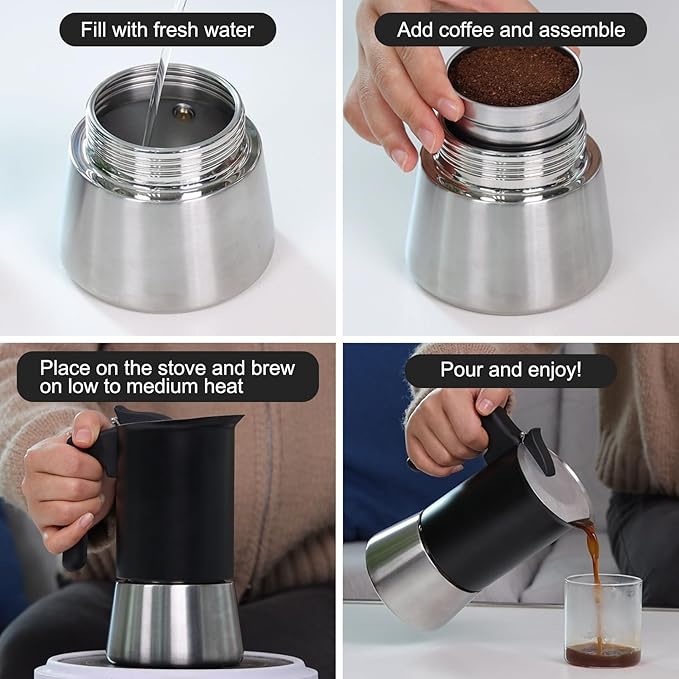 Fill with fresh water

Add coffee and assemble

Place on the stove and brew on low to medium heat

Pour and enjoy!