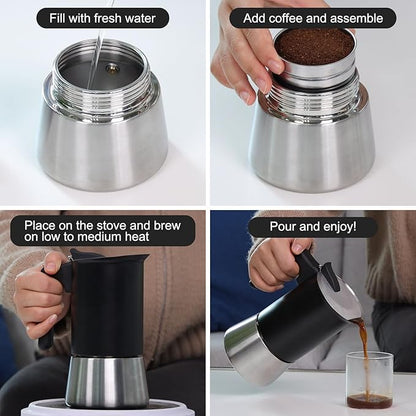 Fill with fresh water

Add coffee and assemble

Place on the stove and brew on low to medium heat

Pour and enjoy!