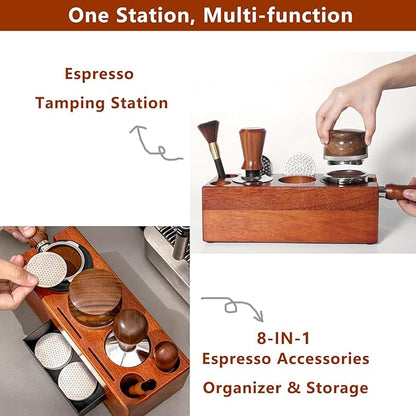 One Station, Multi-function

Espresso
Tamping Station

8-IN-1
Espresso Accessories
Organizer & Storage