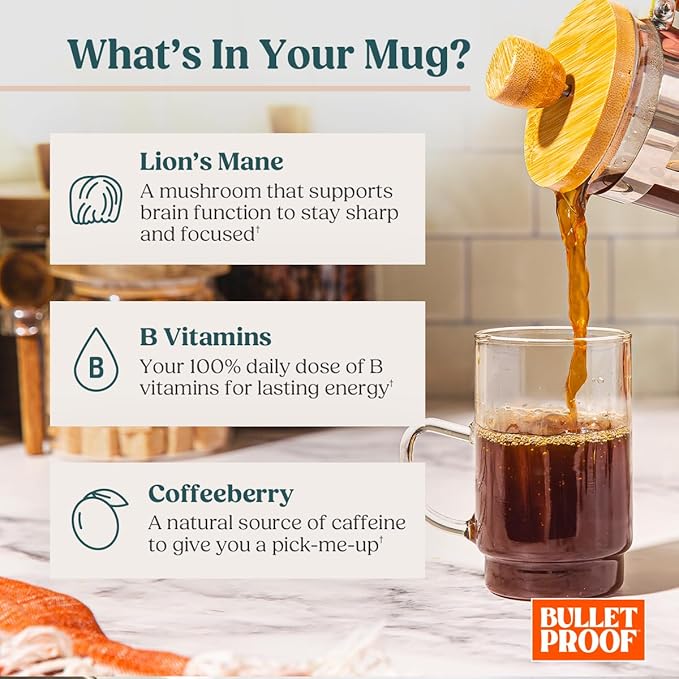 What's In Your Mug?

Lion's Mane
A mushroom that supports brain function to stay sharp and focused†

B
B Vitamins
Your 100% daily dose of B vitamins for lasting energy†

Coffeeberry
A natural source of caffeine to give you a pick-me-up†

BULLET PROOF