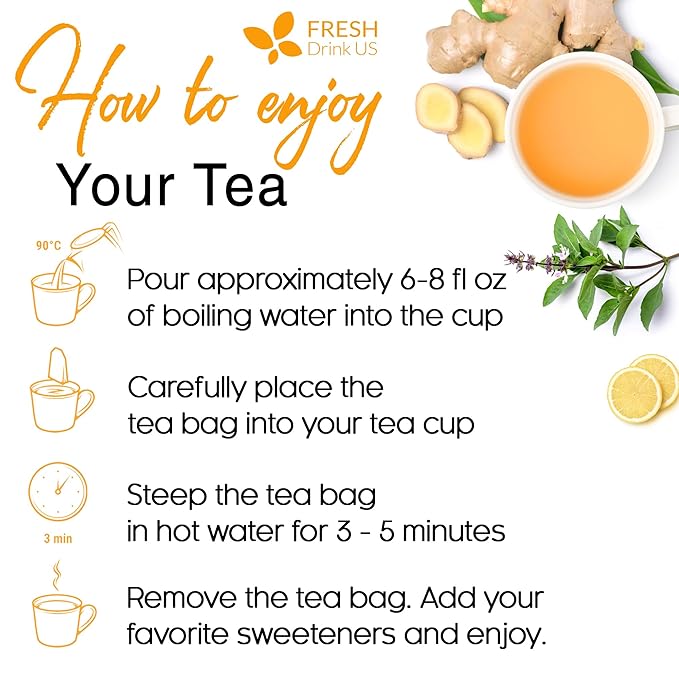 FRESH
Drink US

How to enjoy
Your Tea

90°C

Pour approximately 6-8 fl oz of boiling water into the cup

Carefully place the tea bag into your tea cup

3 min

Steep the tea bag in hot water for 3 - 5 minutes

Remove the tea bag. Add your favorite sweeteners and enjoy.